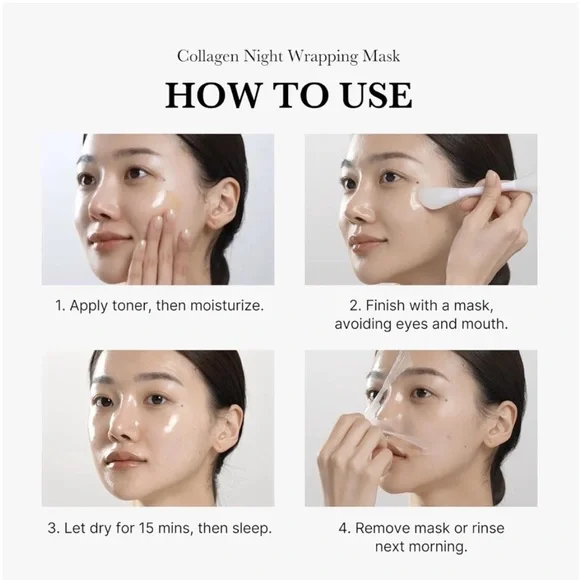 Collagen Night Wrapping Mask

HOW TO USE

1. Apply toner, then moisturize.

2. Finish with a mask, avoiding eyes and mouth.

3. Let dry for 15 mins, then sleep.

4. Remove mask or rinse next morning.